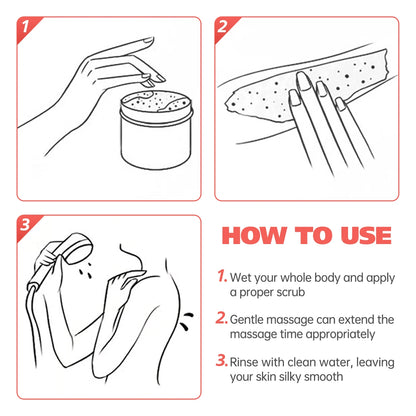 1

2

3

HOW TO USE

1. Wet your whole body and apply a proper scrub

2. Gentle massage can extend the massage time appropriately

3. Rinse with clean water, leaving your skin silky smooth